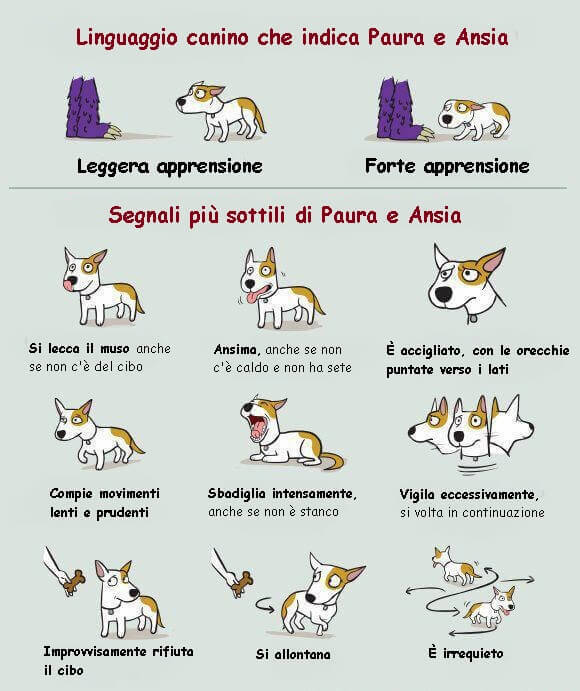 Linguaggio canino che indica Paura e Ansia

Leggera apprensione

Forte apprensione

Segnali più sottili di Paura e Ansia

Si lecca il muso anche se non c'è del cibo

Ansima, anche se non c'è caldo e non ha sete

È accigliato, con le orecchie puntate verso i lati

Compie movimenti lenti e prudenti

Sbadiglia intensamente, anche se non è stanco

Vigila eccessivamente, si volta in continuazione

Improvvisamente rifiuta il cibo

Si allontana

È irrequieto