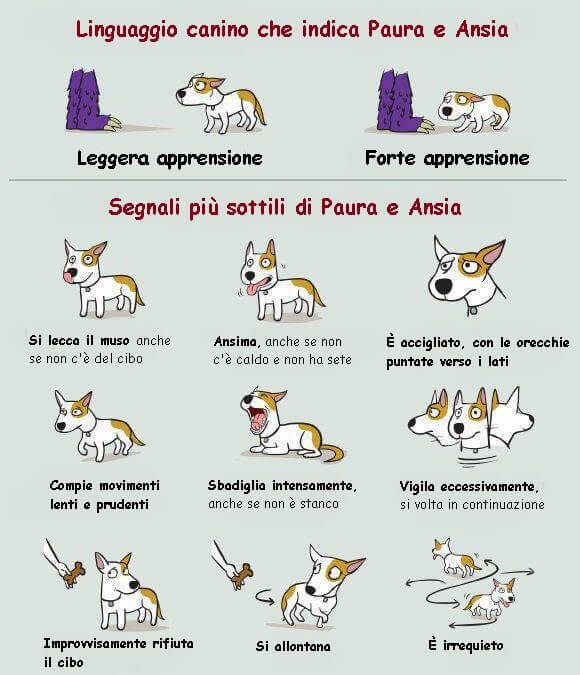 Linguaggio canino che indica Paura e Ansia

Leggera apprensione

Forte apprensione

Segnali più sottili di Paura e Ansia

Si lecca il muso anche se non c'è del cibo

Ansima, anche se non c'è caldo e non ha sete

È accigliato, con le orecchie puntate verso i lati

Compie movimenti lenti e prudenti

Sbadiglia intensamente, anche se non è stanco

Vigila eccessivamente, si volta in continuazione

Improvvisamente rifiuta il cibo

Si allontana

È irrequieto